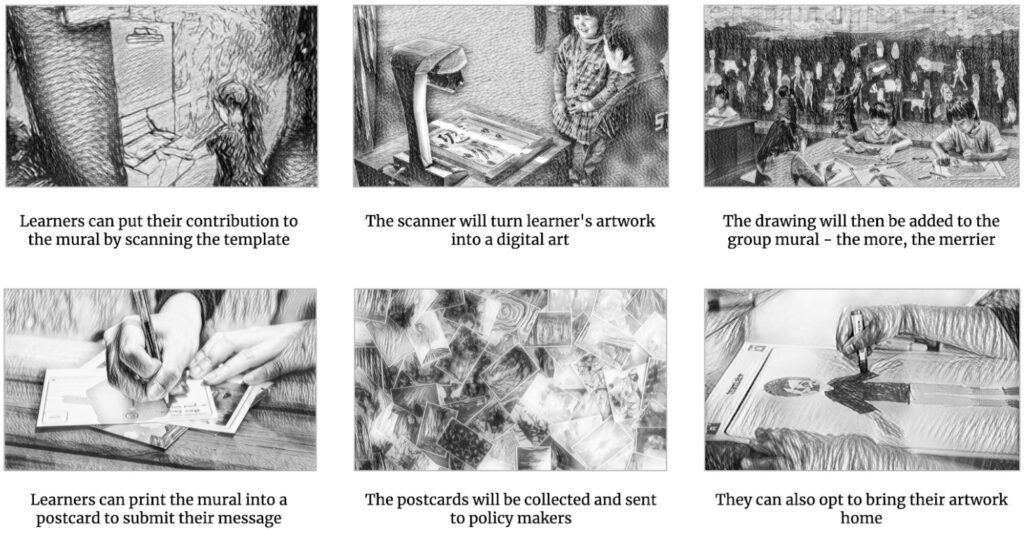 Learners can put their contribution to the mural by scanning the template

The scanner will turn learner's artwork into a digital art

The drawing will then be added to the group mural - the more, the merrier

Learners can print the mural into a postcard to submit their message

The postcards will be collected and sent to policy makers

They can also opt to bring their artwork home